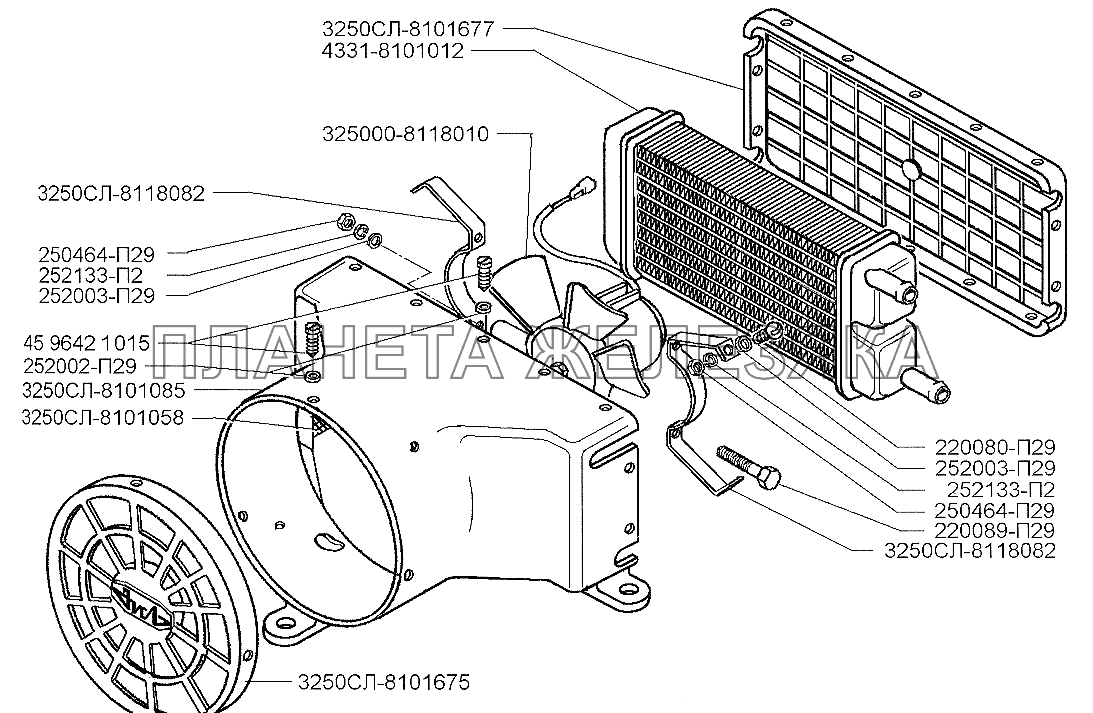 3250СЛ-8101677
4331-8101012
325000-8118010
3250СЛ-8118082
250464-П29
252133-П2
252003-П29
45 9642 1015
252002-П29
3250СЛ-8101085
3250СЛ-8101058
ПЛАНЕТА ЖЕЛЕЗЯКА
220080-П29
252003-П29
252133-П2
250464-П29
220089-П29
3250СЛ-8118082
ЗИЛ
3250СЛ-8101675